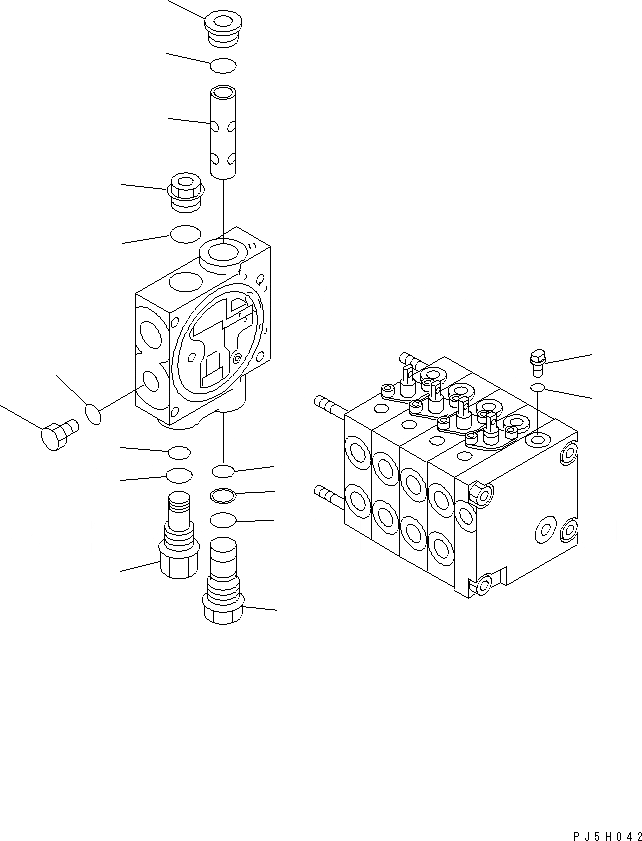 PJ5H042