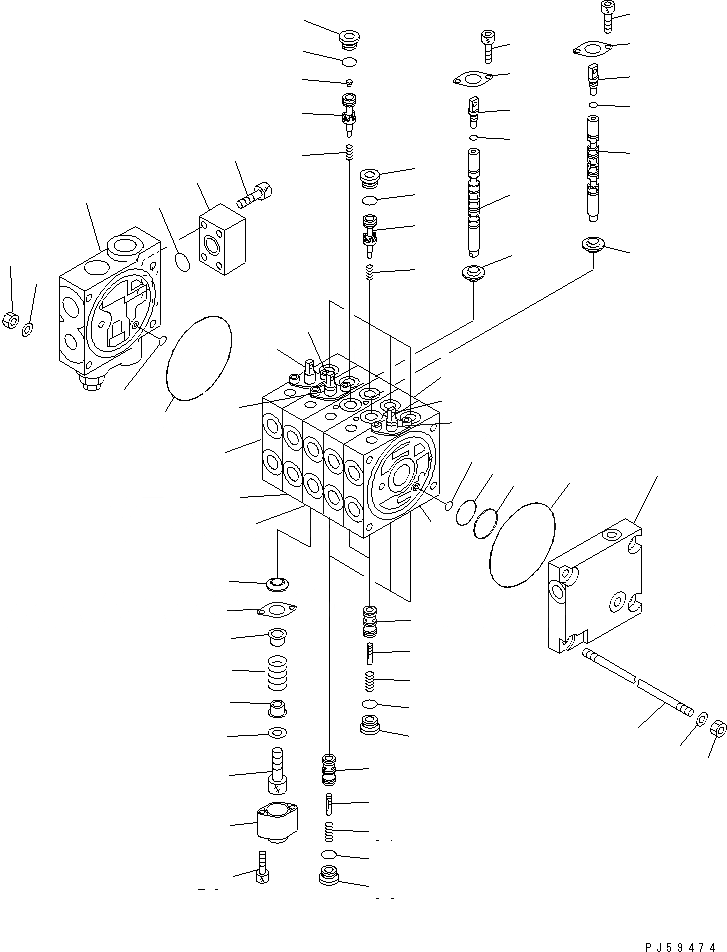 PJ59474