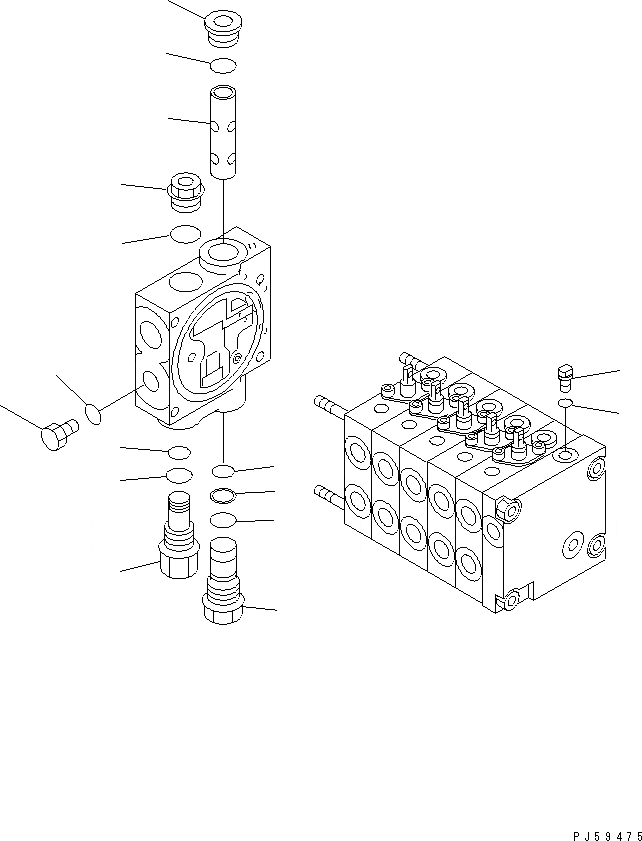 PJ59475