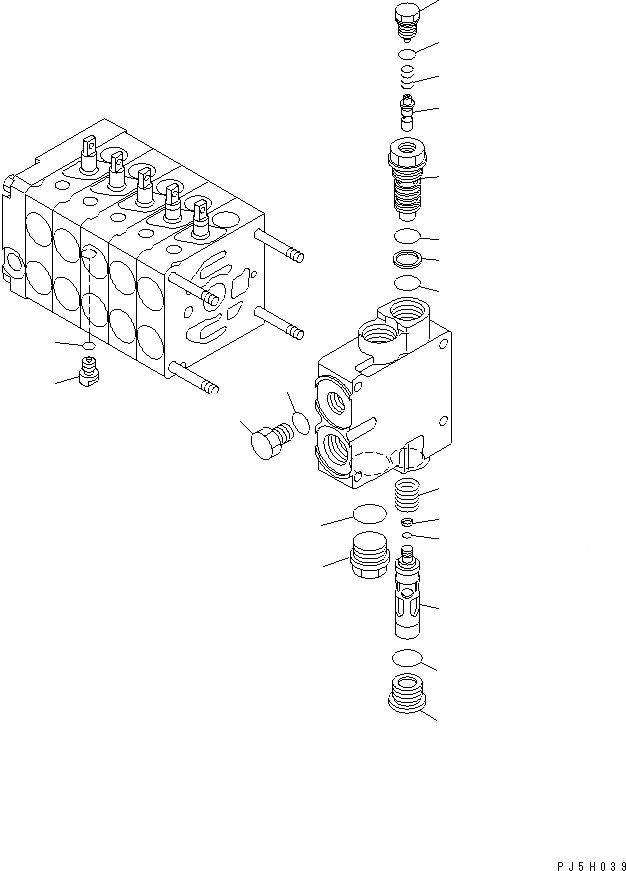 PJ5H039