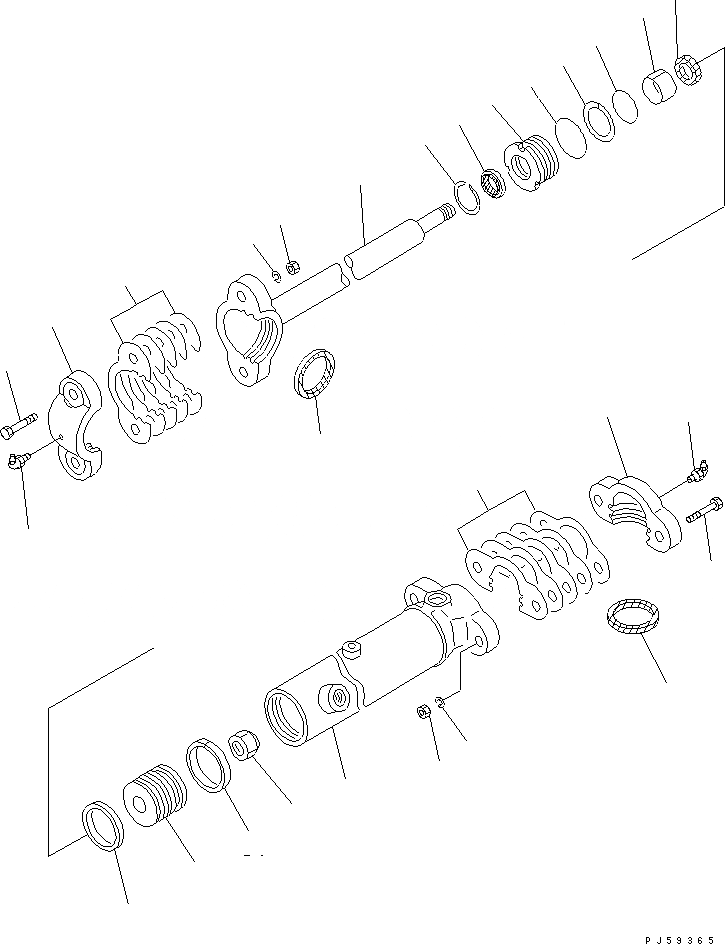 PJ59365