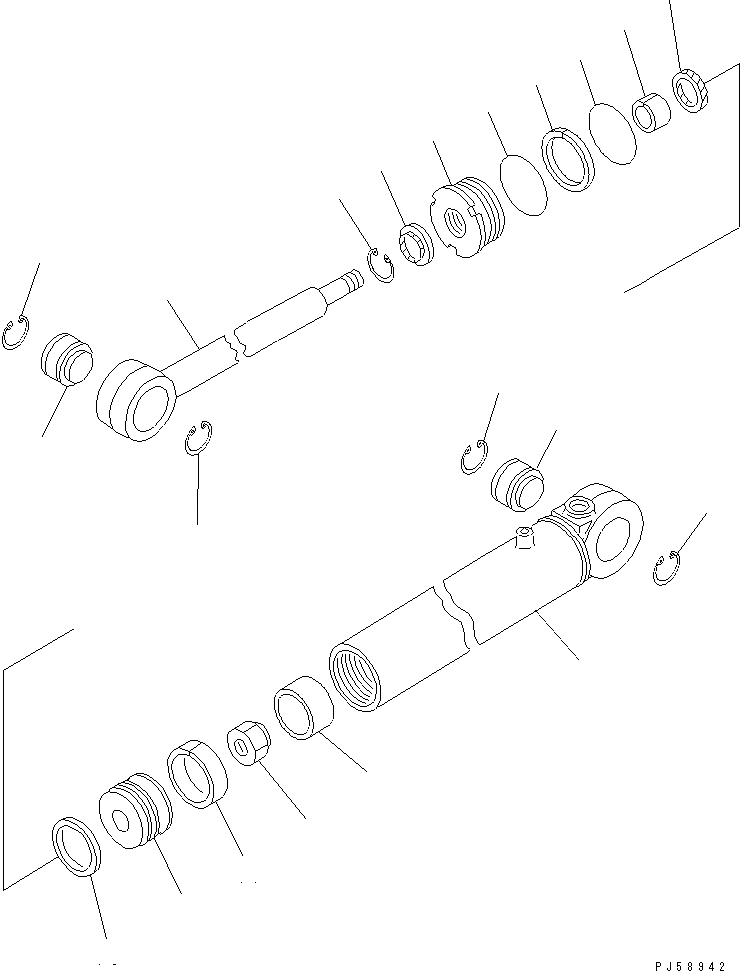 PJ58942