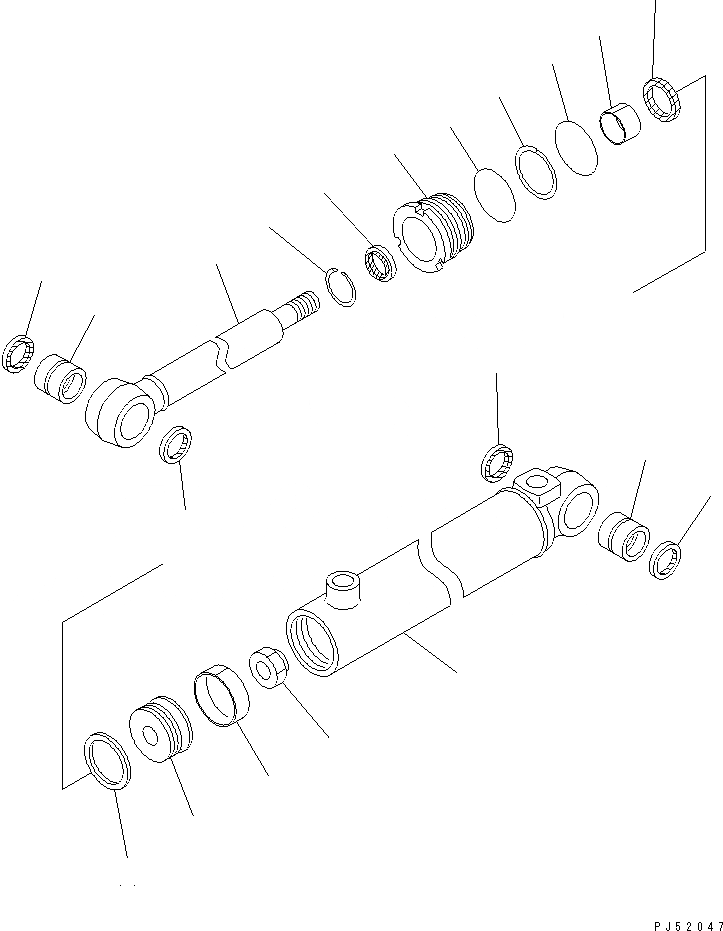 PJ52047