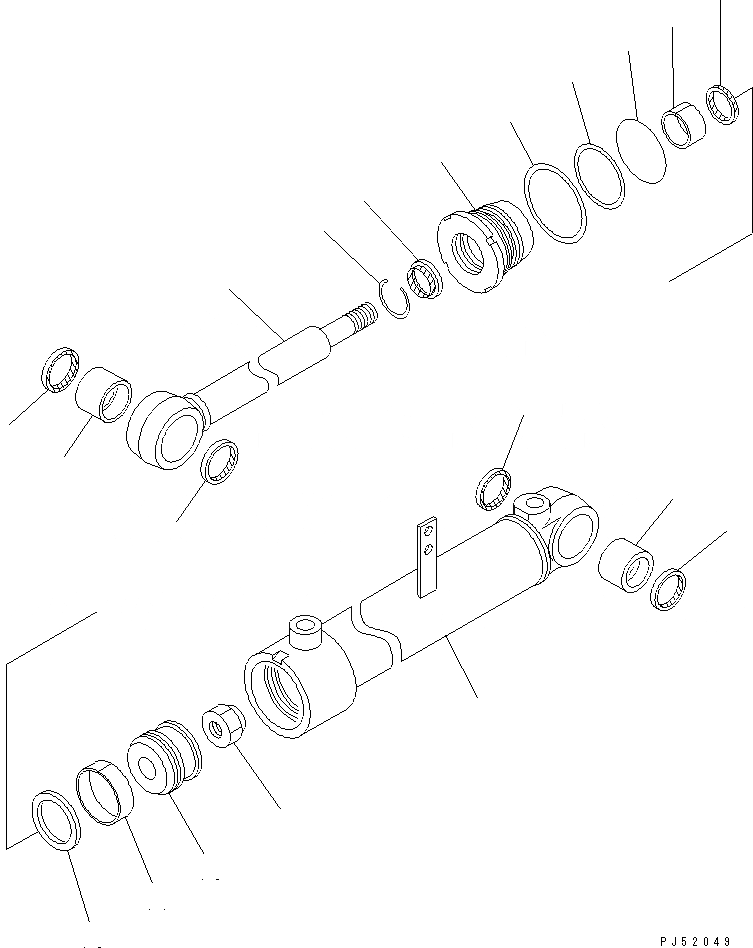 PJ52049