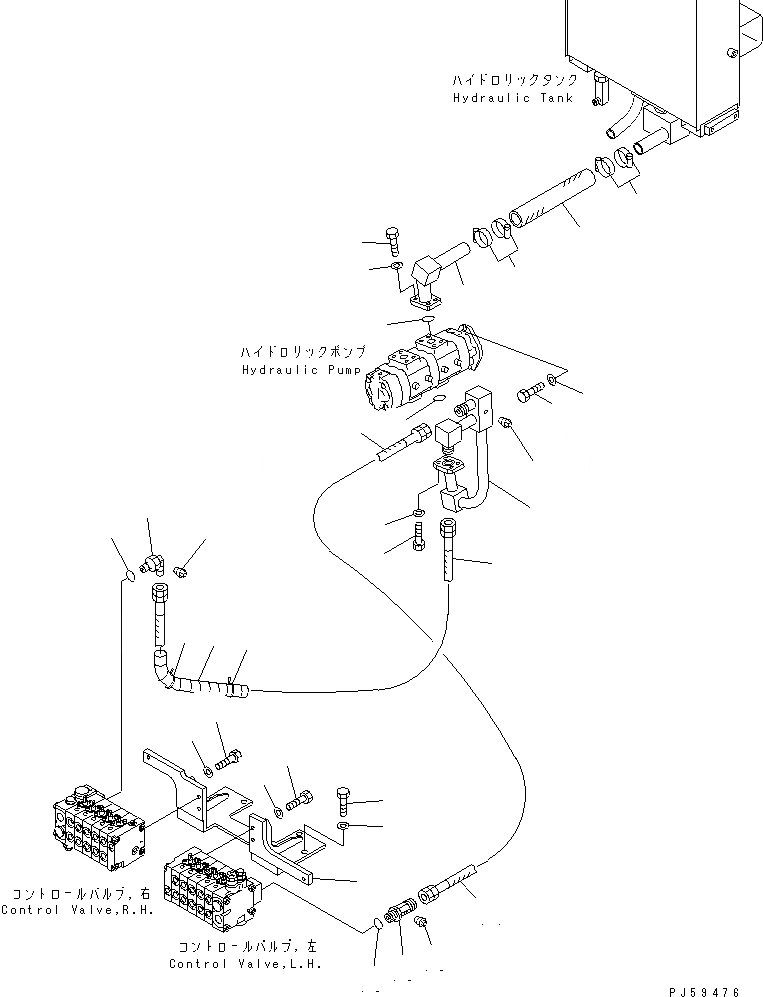 ハイドロリックタンク
Hydraulic Tank

ハイドロリックポンプ
Hydraulic Pump

コントロールバルブ,右
Control Valve,R.H.

コントロールバルブ,左
Control Valve,L.H.

PJ59476