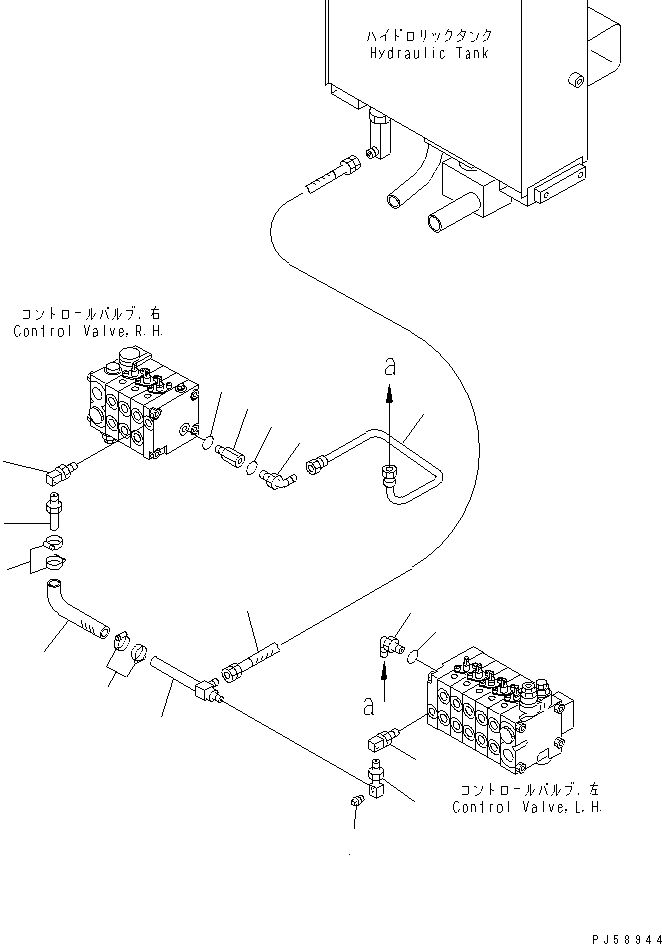 ハイドロリックタンク
Hydraulic Tank

コントロールバルブ，右
Control Valve,R.H.

a

a

コントロールバルブ，左
Control Valve,L.H.

PJ58944