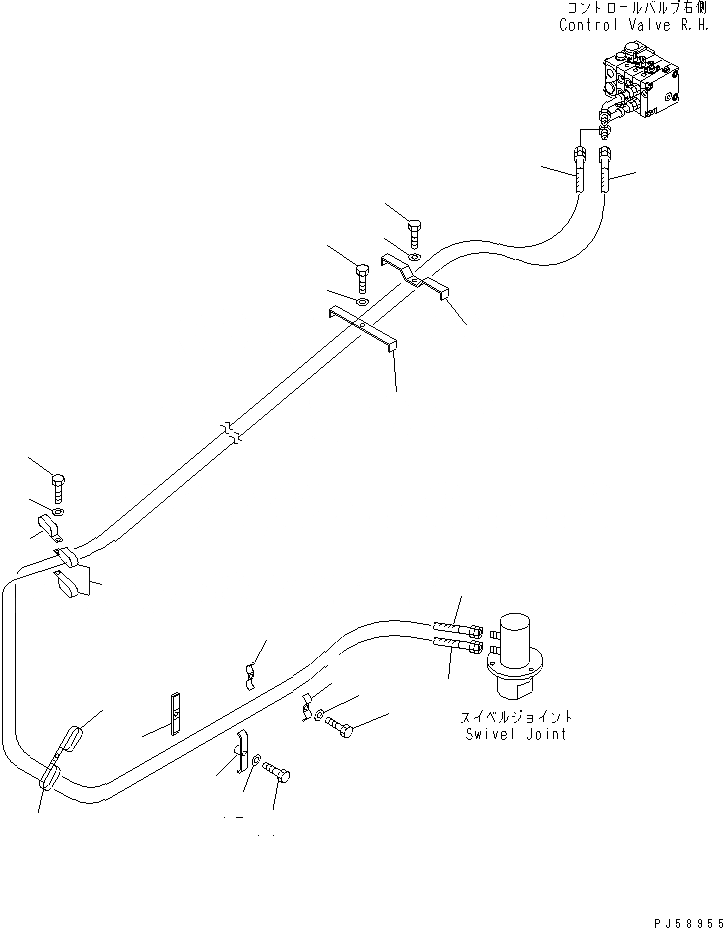 コントロールバルブ右側
Control Valve R.H.

スイベルジョイント
Swivel Joint

PJ58955