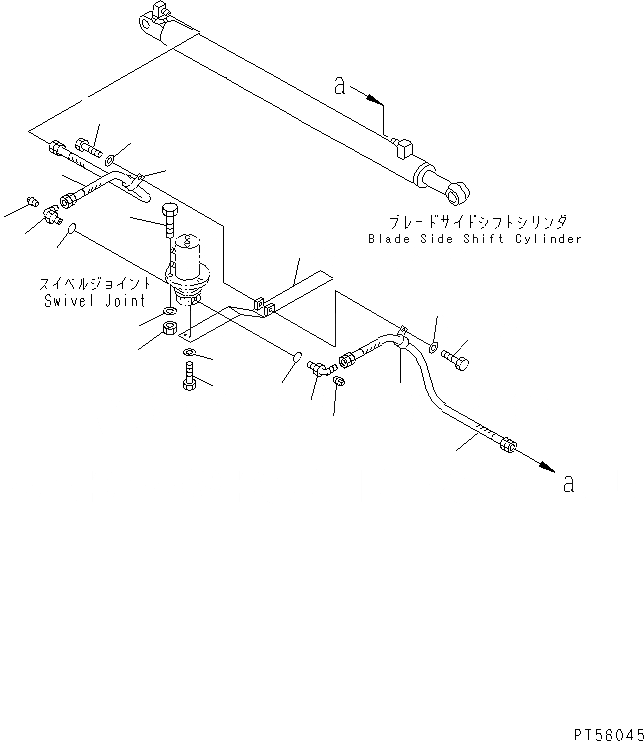 a

ブレードサイドシフトシリンダ
Blade Side Shift Cylinder

スイベルジョイント
Swivel Joint

a

PT56045