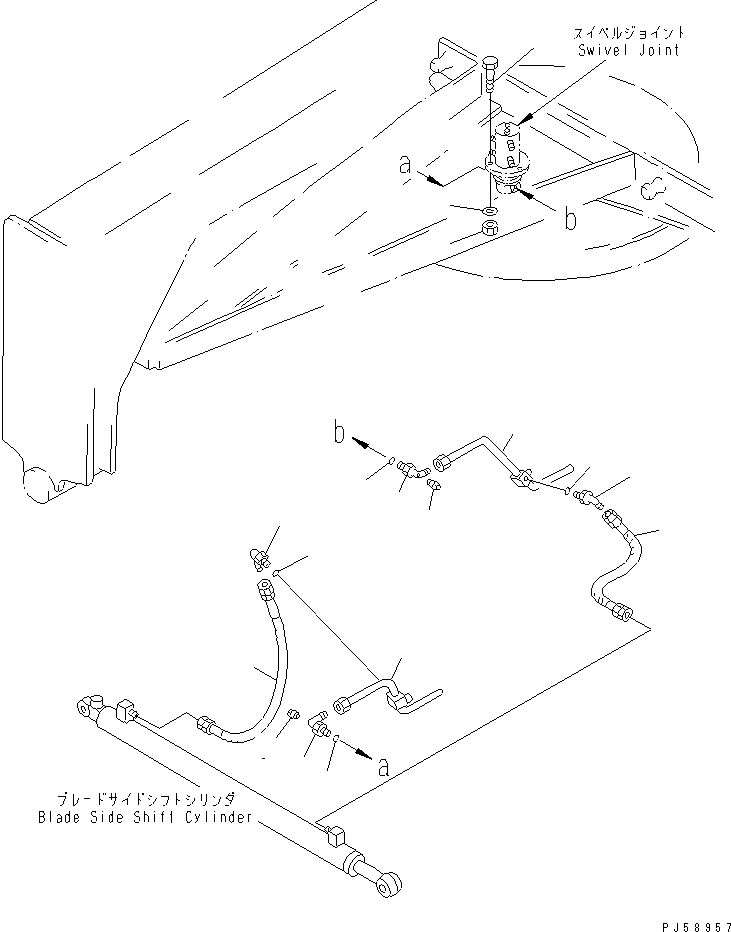 スイベルジョイント
Swivel Joint

a

b

b

a

ブレードサイドシフトシリンダ
Blade Side Shift Cylinder

PJ58957