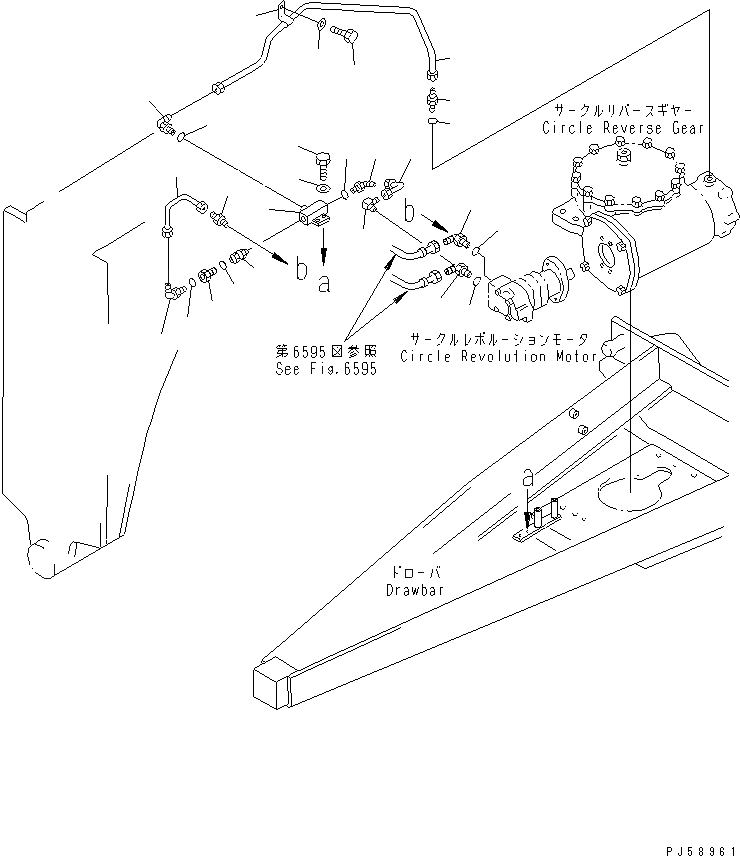 サークルリバースギヤー
Circle Reverse Gear

b

b a

第6595図参照
See Fig.6595

サークルレボルーションモータ
Circle Revolution Motor

a

ドローバ
Drawbar

PJ58961