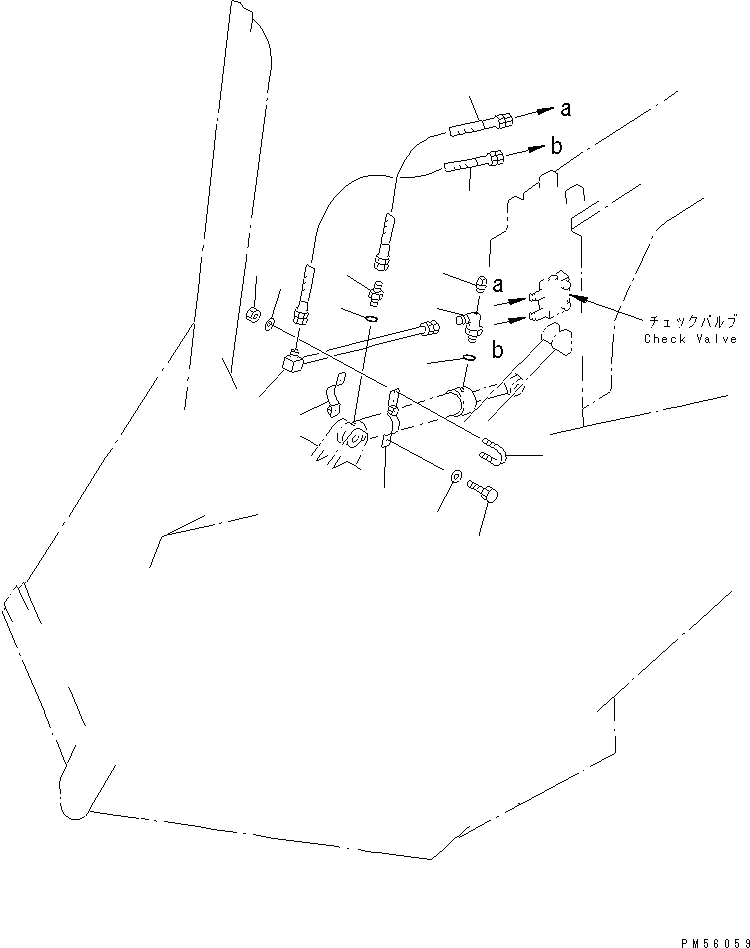 a
b
a
b
チェックバルブ
Check Valve
PM56059