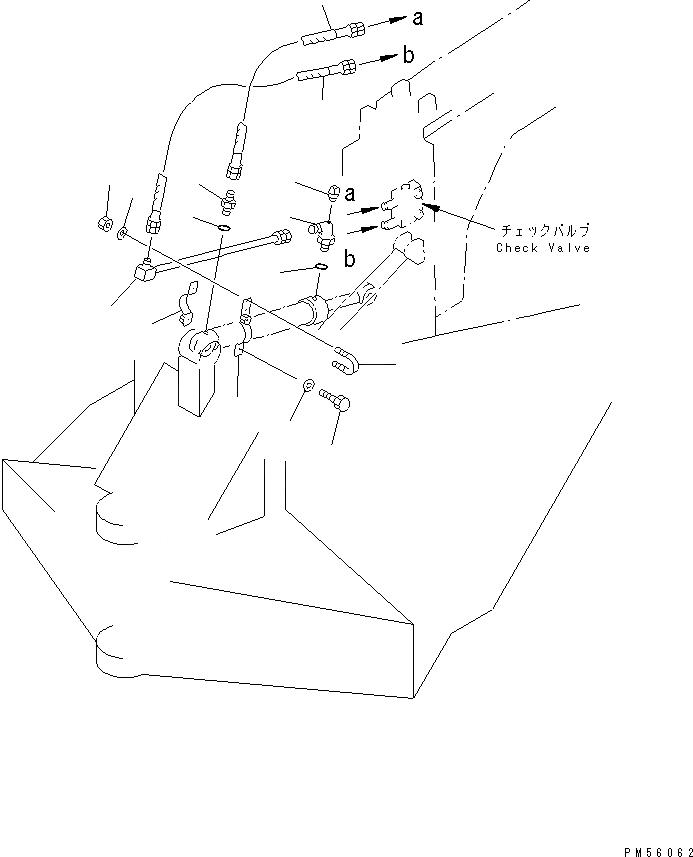 a
b
a
b
チェックバルブ
Check Valve
PM56062