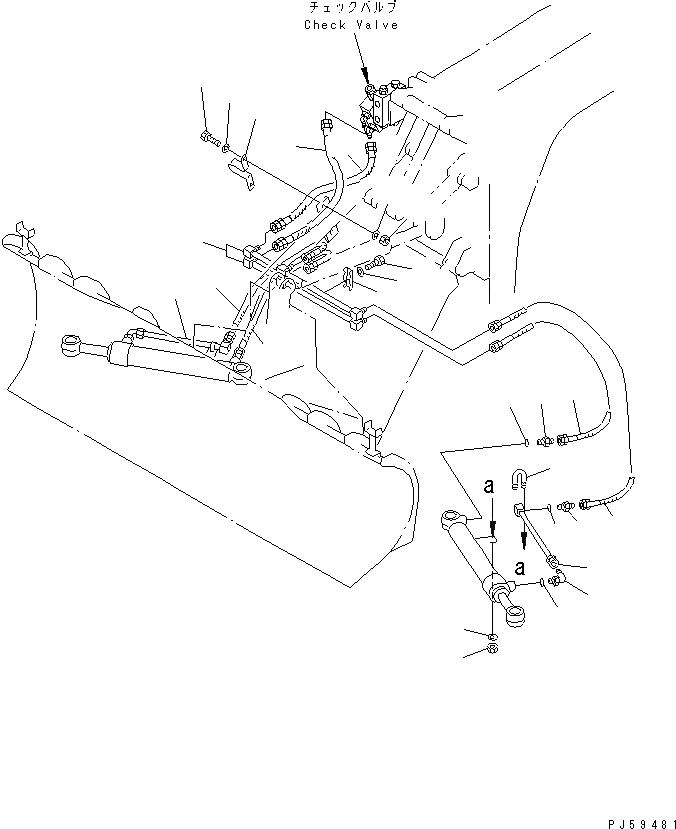 チェックバルブ
Check Valve

a

a

PJ59481