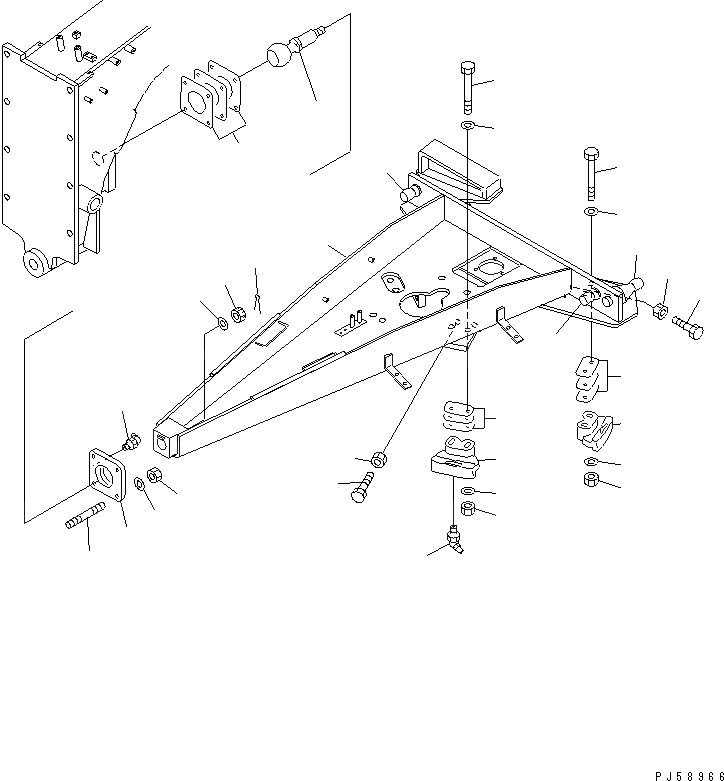 PJ58966