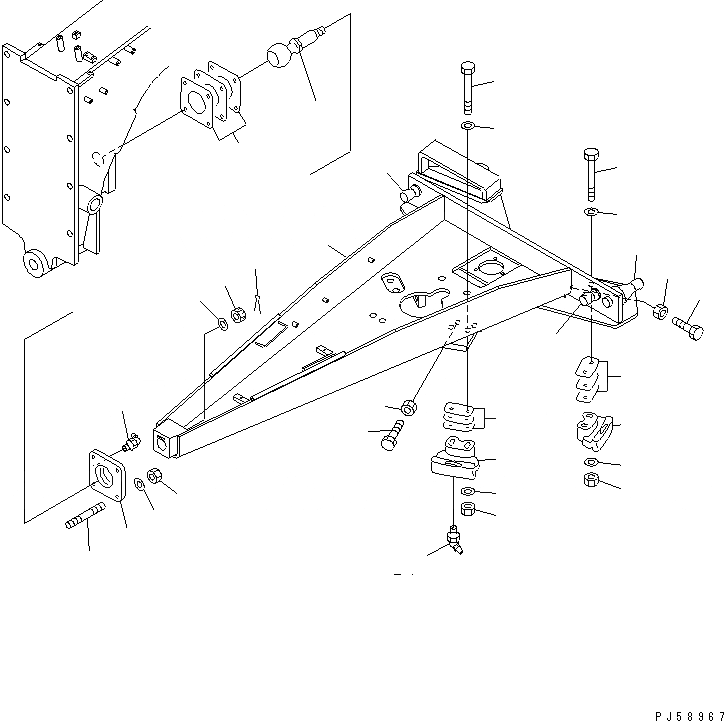 PJ58967