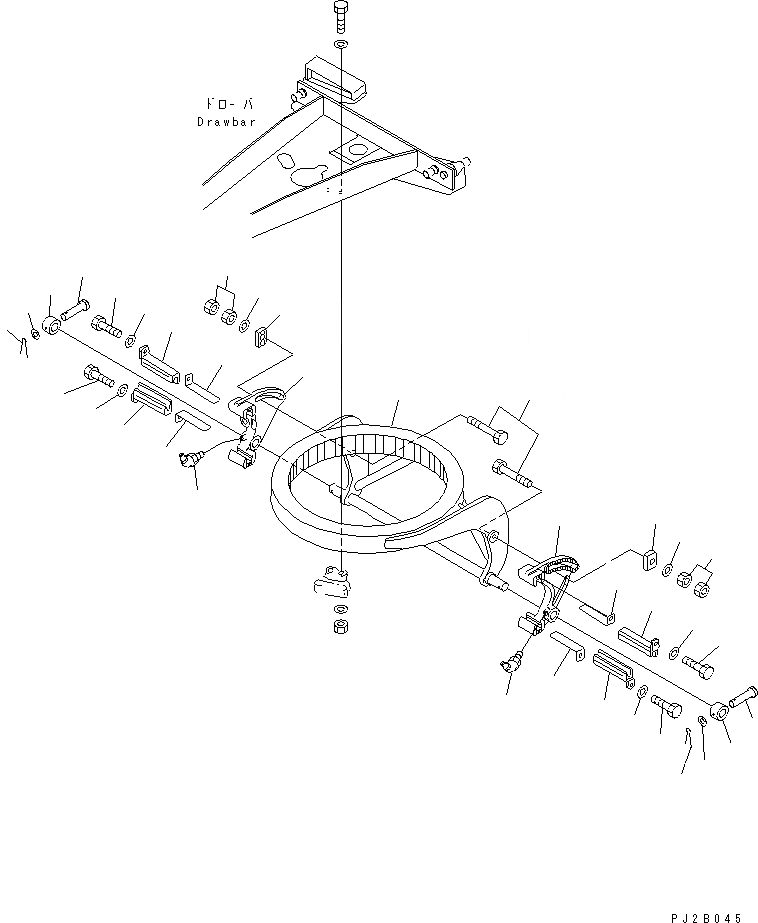 ドローバ
Drawbar

PJ2B045