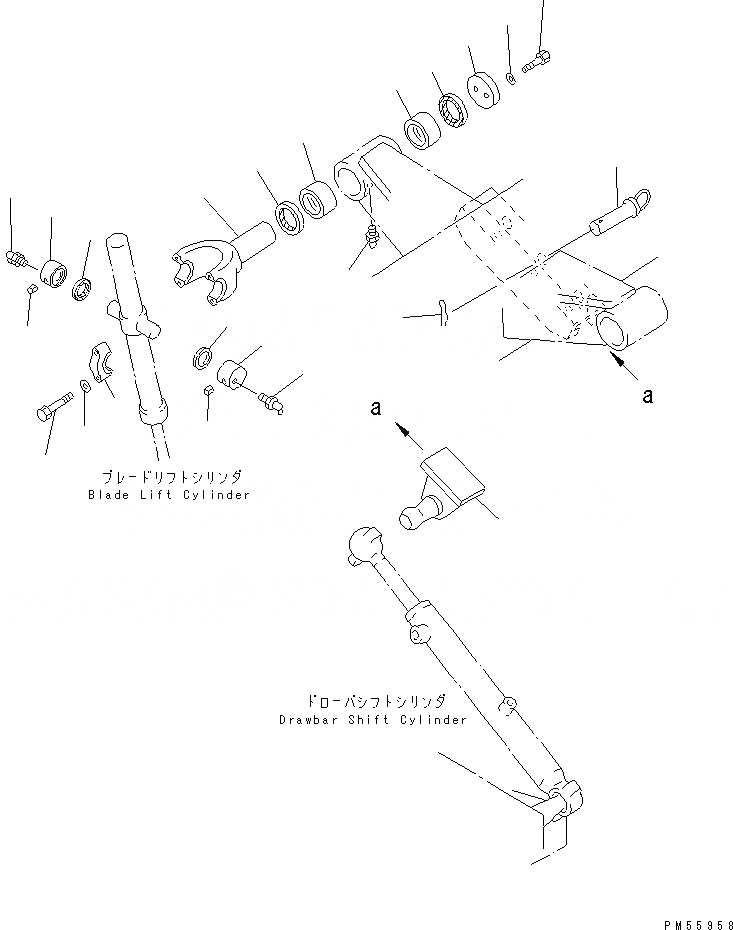 a

a

ブレードリフトシリンダ
Blade Lift Cylinder

ドローバシフトシリンダ
Drawbar Shift Cylinder

PM55958