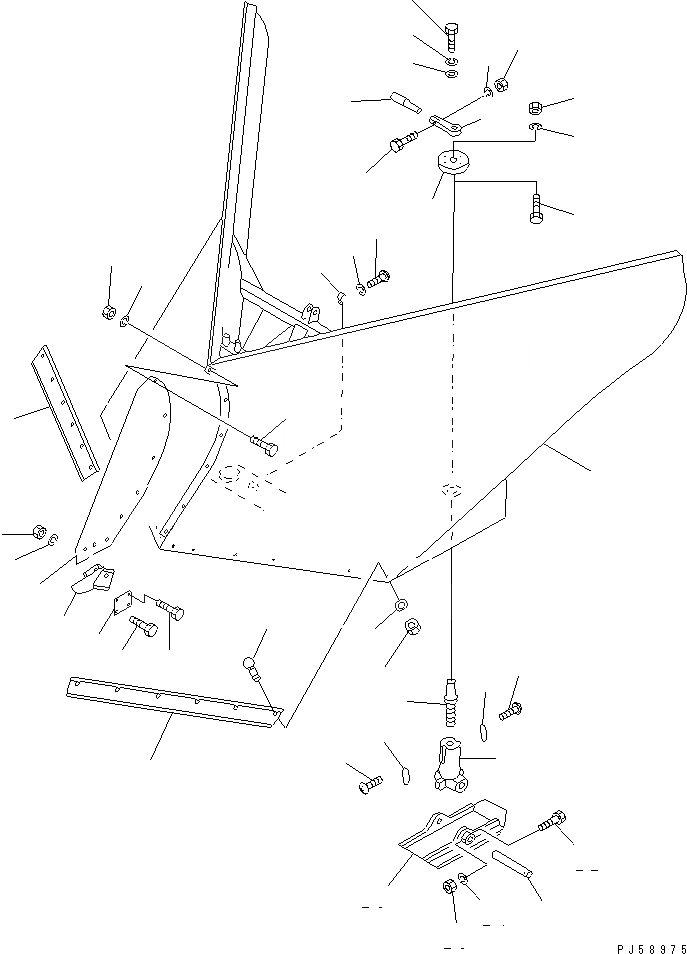 PJ58975