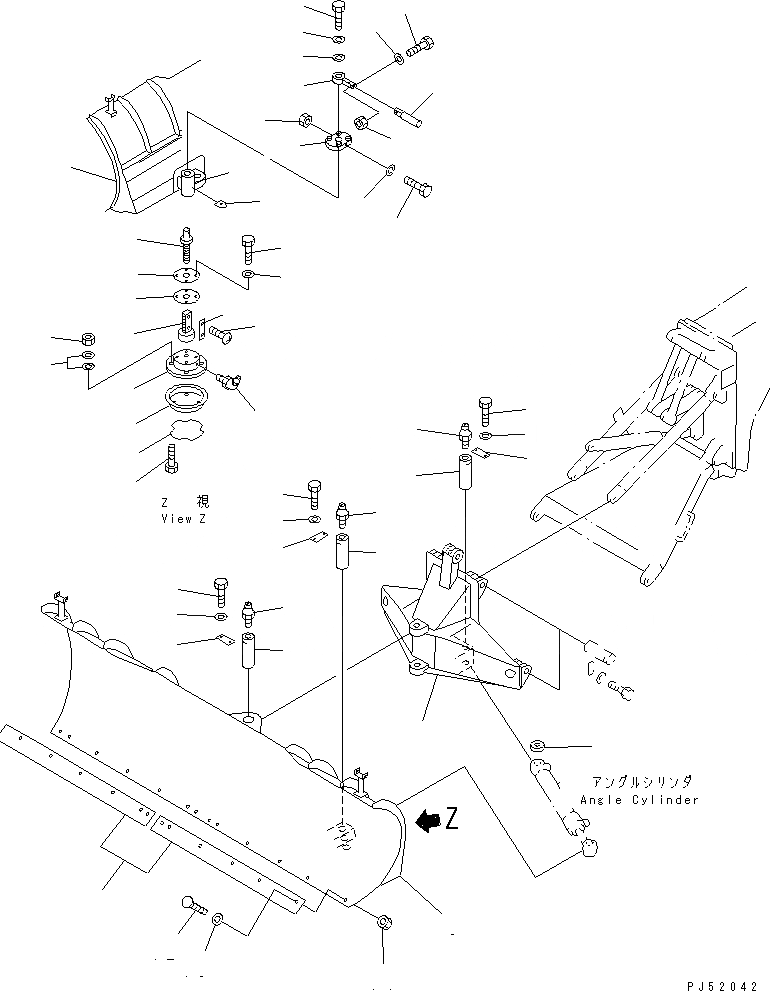 Z 視
View Z

アングルシリンダ
Angle Cylinder

Z

PJ52042