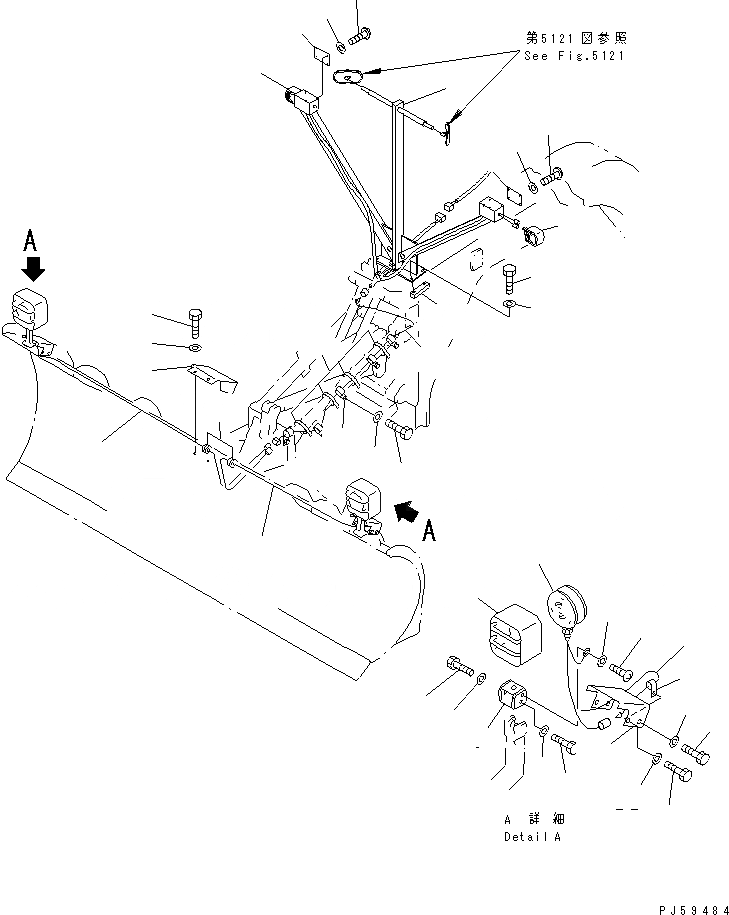 第5121図参照
See Fig.5121

A

A

A 詳細
Detail A

PJ59484