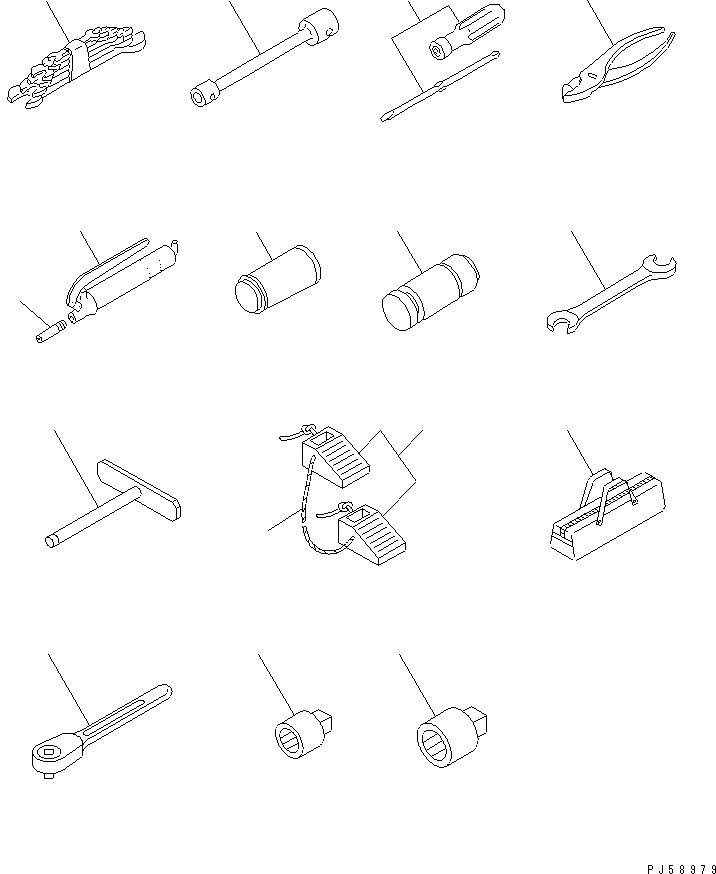 PJ58979