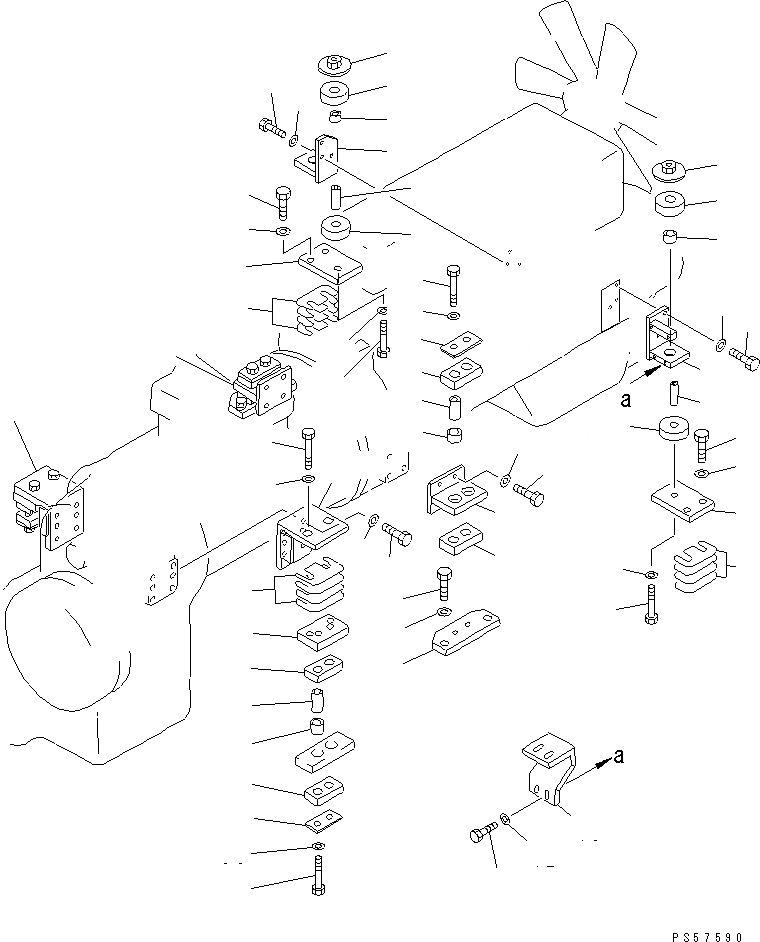 a

a

PS57590