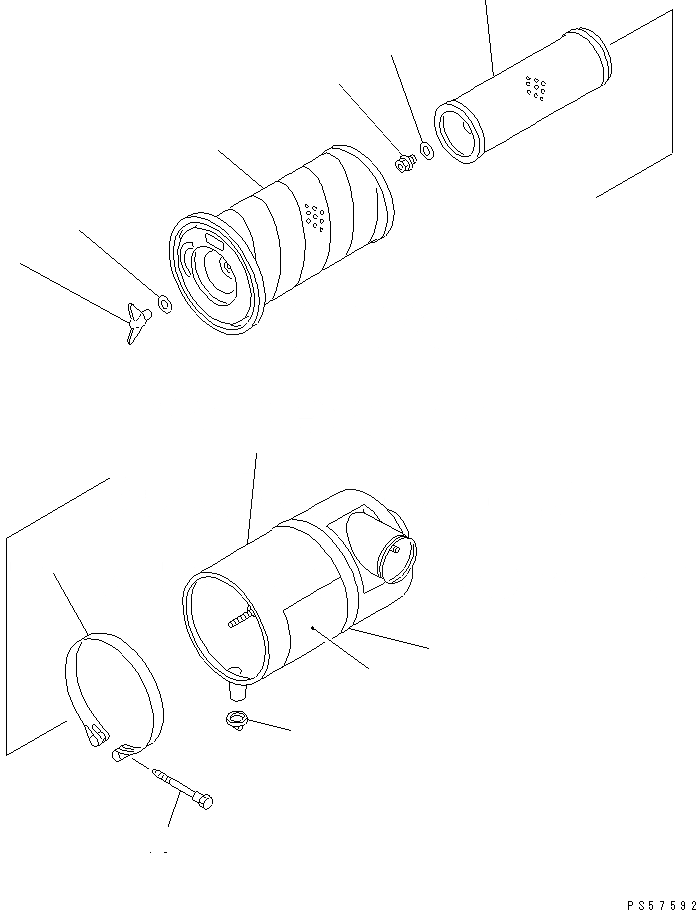 PS57592