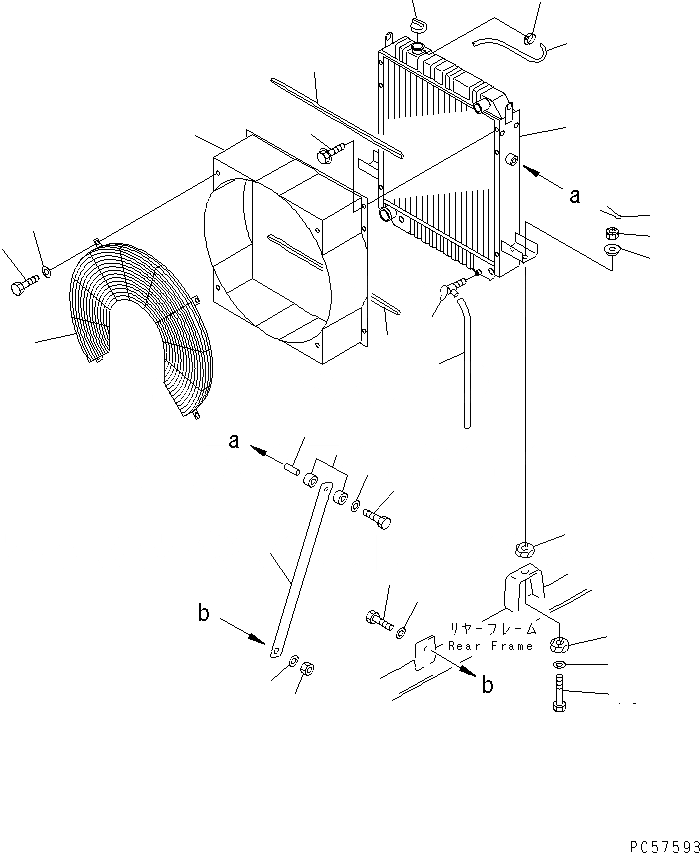 a

a

b

リヤーフレーム
Rear Frame

b

PC57593