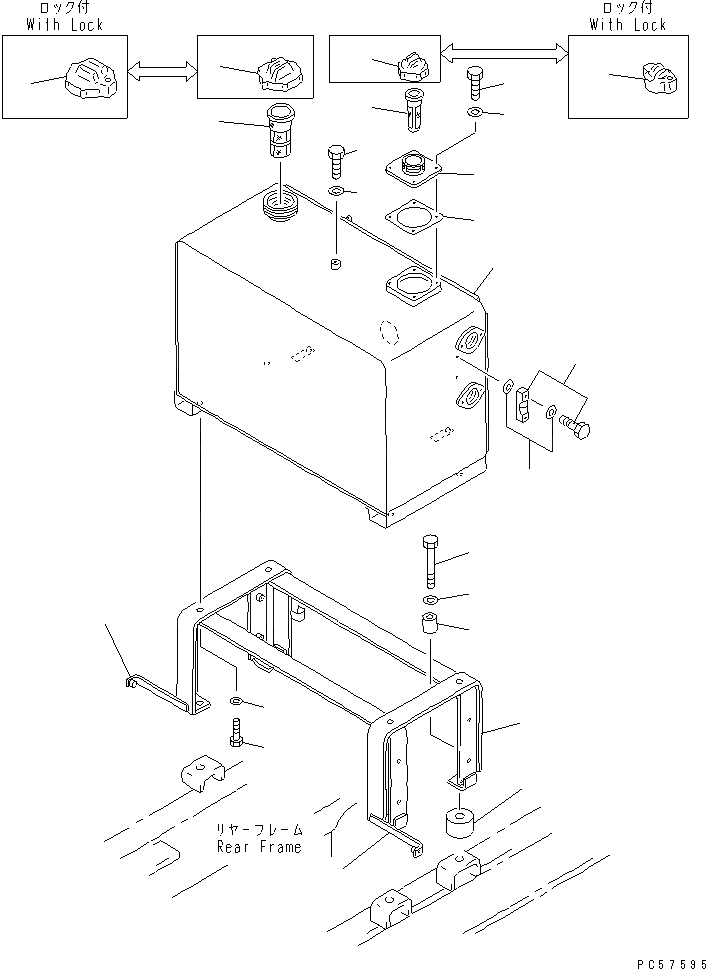 ロック付
With Lock

ロック付
With Lock

リヤーフレーム
Rear Frame

PC57595