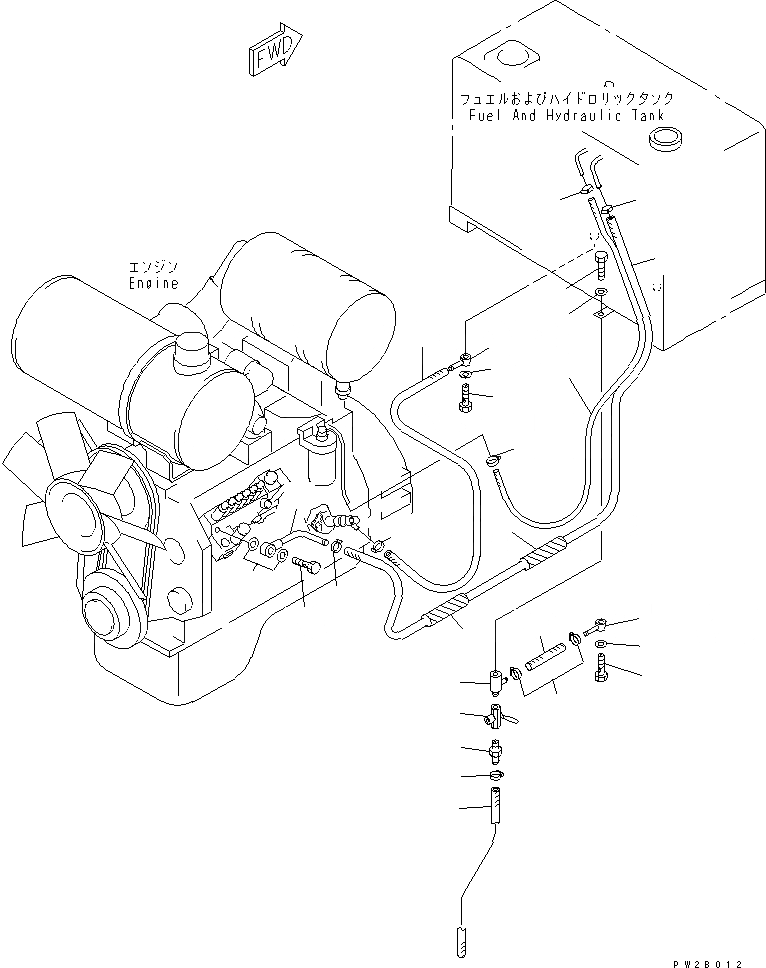 FWD

フュエルおよびハイドロリックタンク
Fuel And Hydraulic Tank

エンジン
Engine

PW2B012