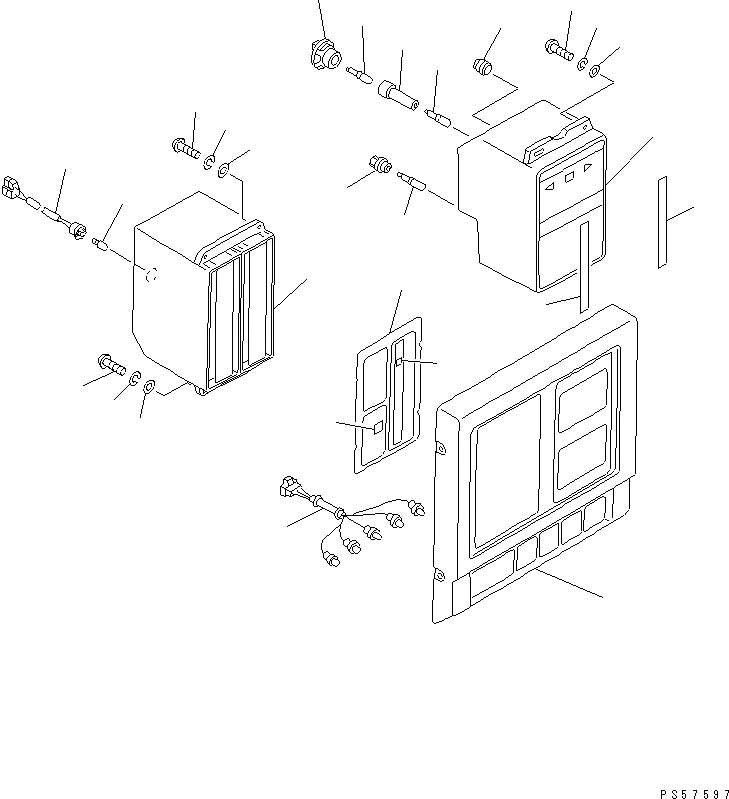 PS57597