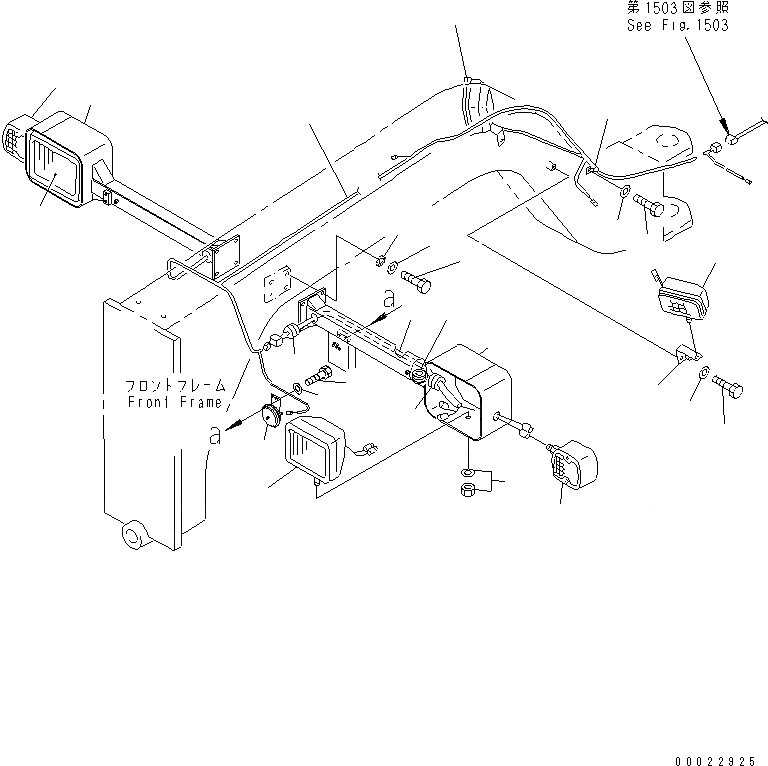 第1503図参照
See Fig. 1503

a

フロントフレーム
Front Frame

a

00022925