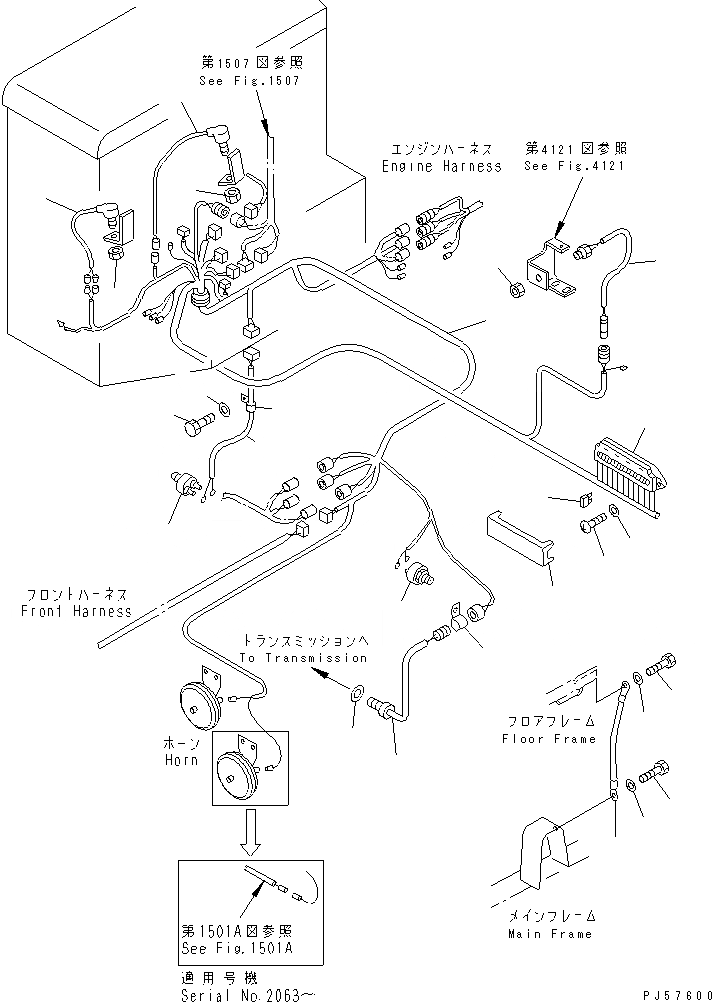 第1507図参照
See Fig.1507

エンジンハーネス
Engine Harness

第4121図参照
See Fig.4121

フロントハーネス
Front Harness

トランスミッションへ
To Transmission

ホーン
Horn

フロアフレーム
Floor Frame

メインフレーム
Main Frame

第1501A図参照
See Fig.1501A

適用号機
Serial No.2063~

PJ57600