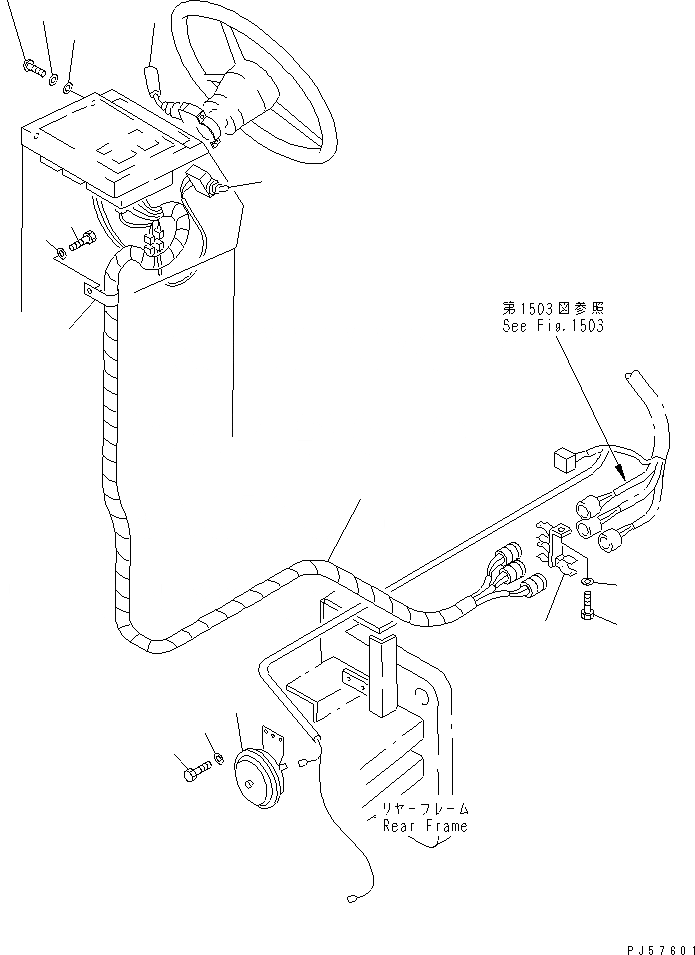 第1503図参照
See Fig.1503

リヤーフレーム
Rear Frame

PJ57601