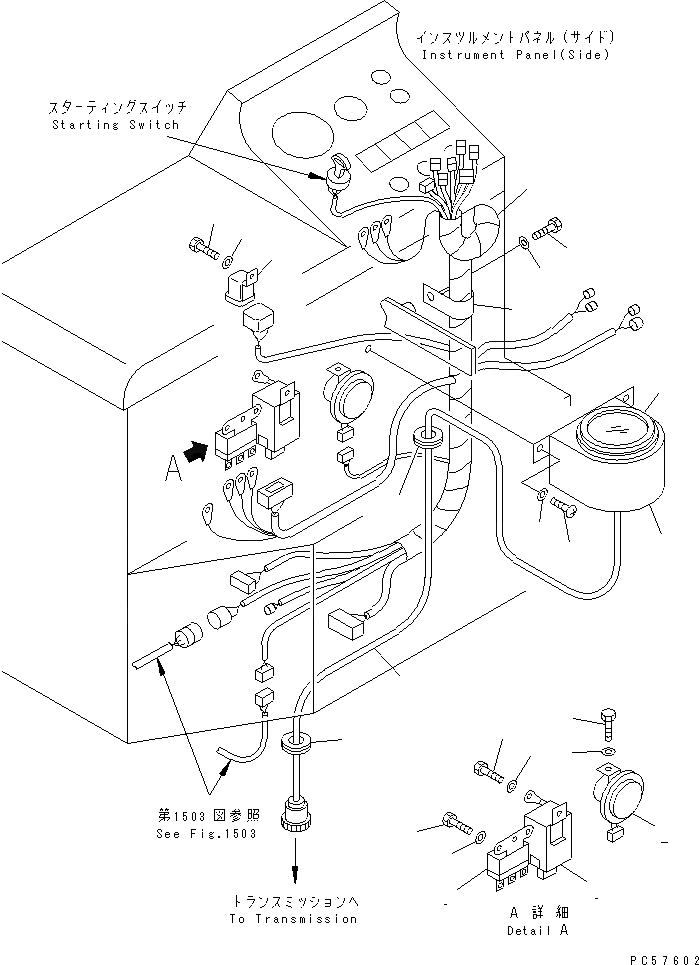 インスツルメントパネル（サイド）
Instrument Panel(Side)

スターティングスイッチ
Starting Switch

A

第1503図参照
See Fig.1503

トランスミッションへ
To Transmission

A 詳細
Detail A

PC57602