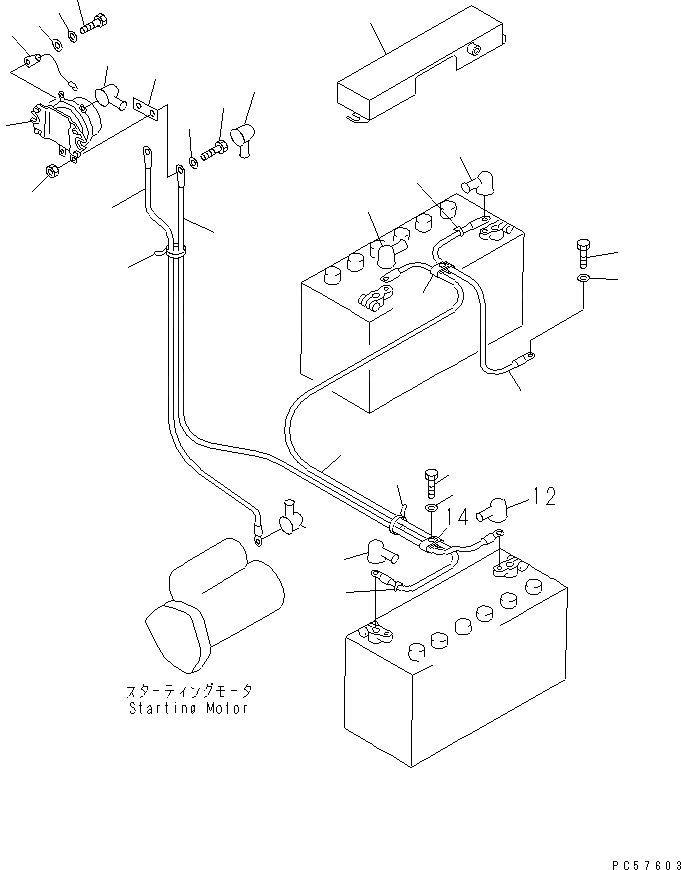 12

14

スターティングモータ
Starting Motor

PC57603