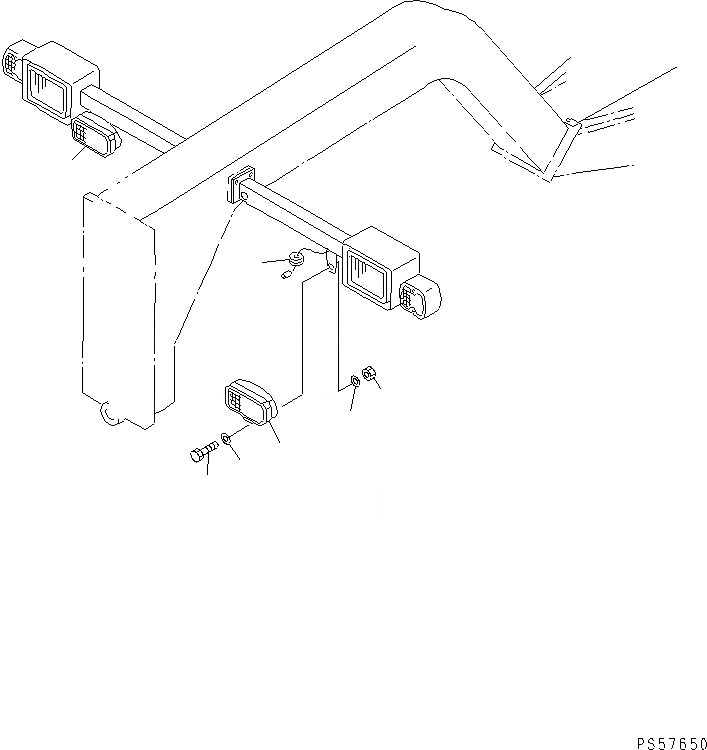 PS57650