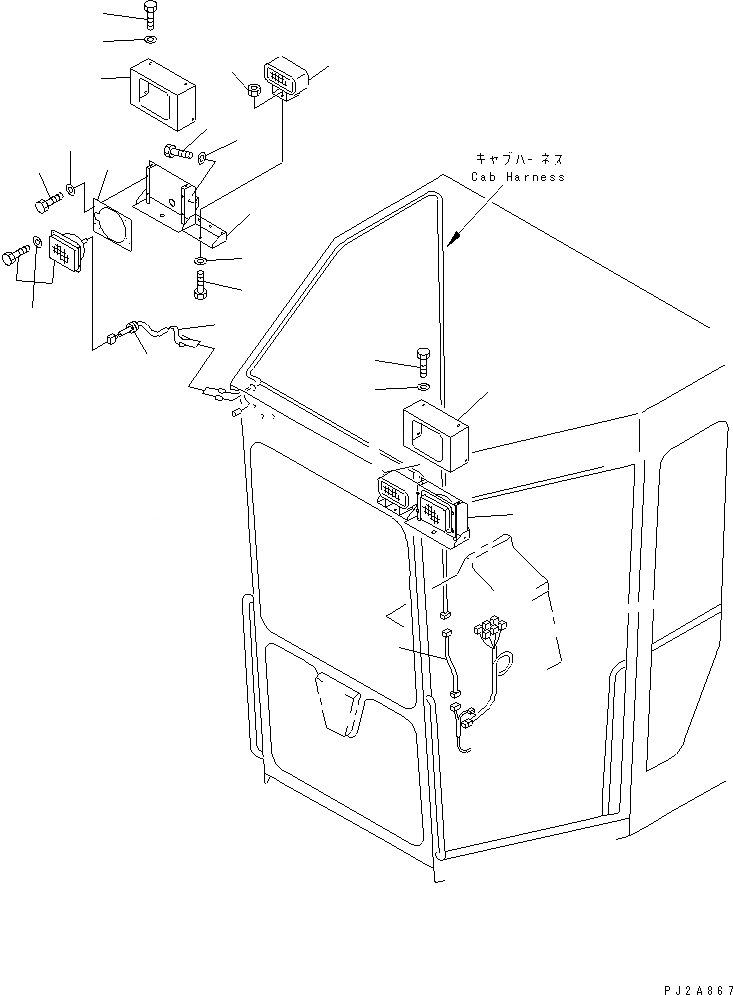 キャブハーネス
Cab Harness

PJ2A867