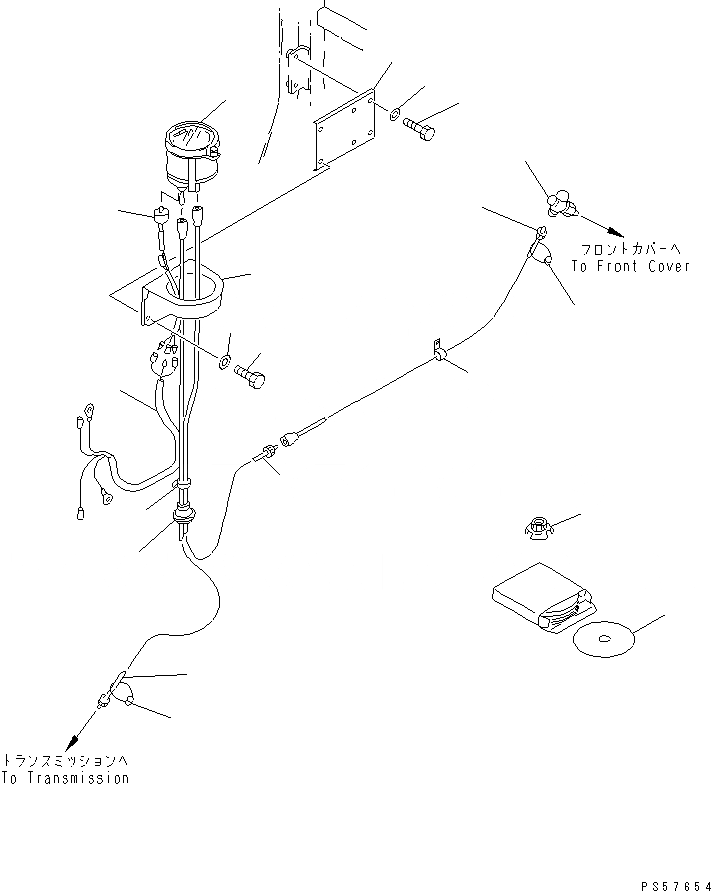 フロントカバーへ
To Front Cover

トランスミッションへ
To Transmission

PS57654