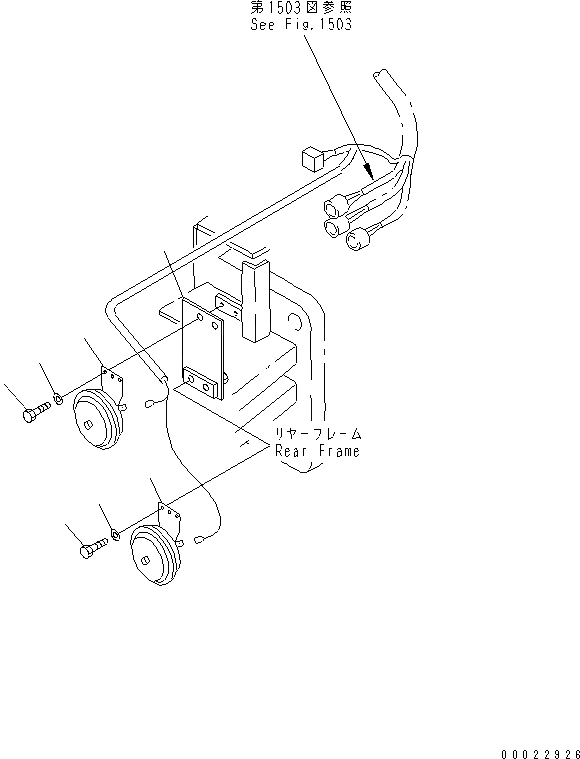 第1503図参照
See Fig.1503

リヤーフレーム
Rear Frame

00022926