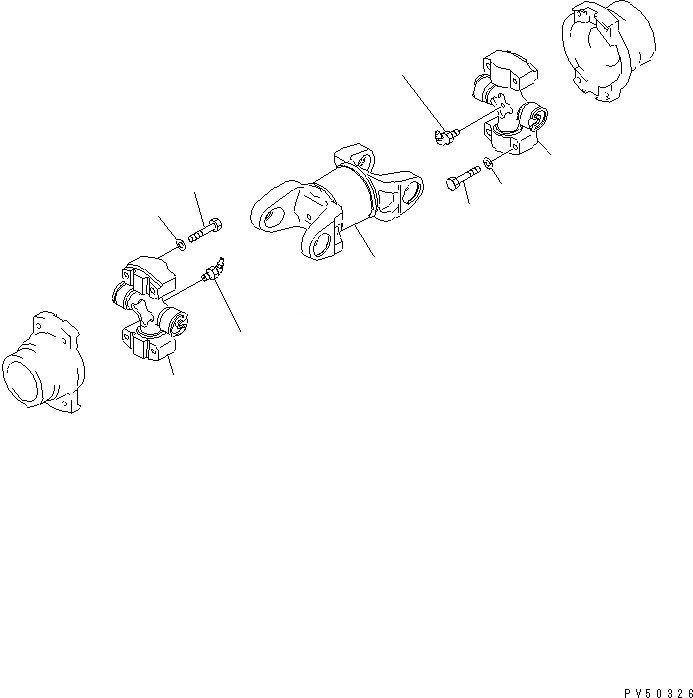 PV50326