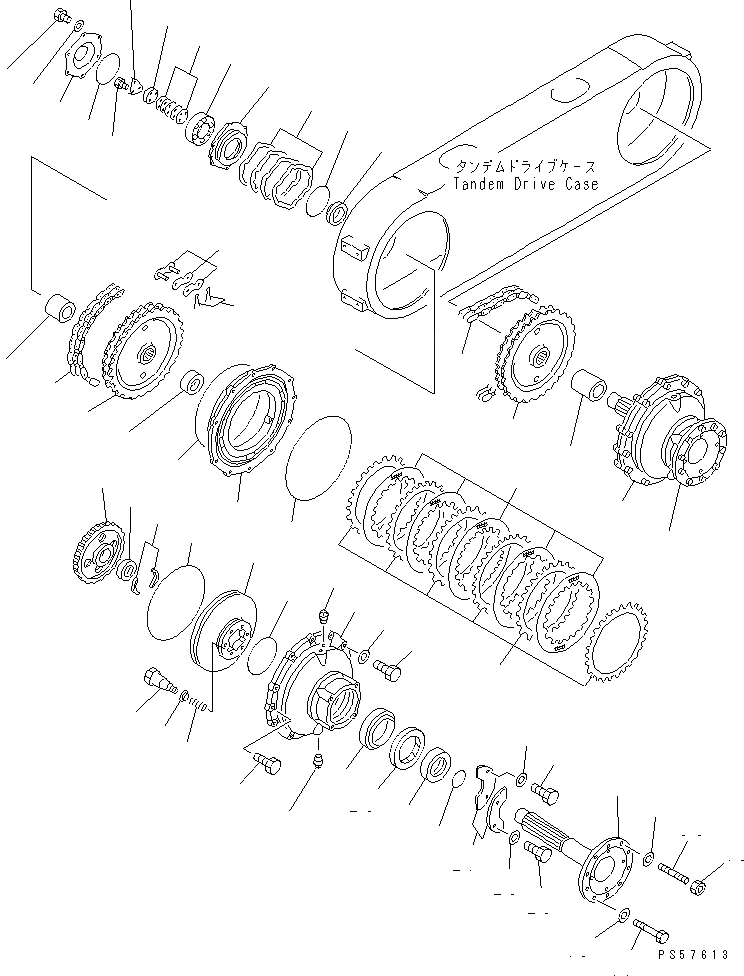 タンデムドライブケース
Tandem Drive Case

PS57613