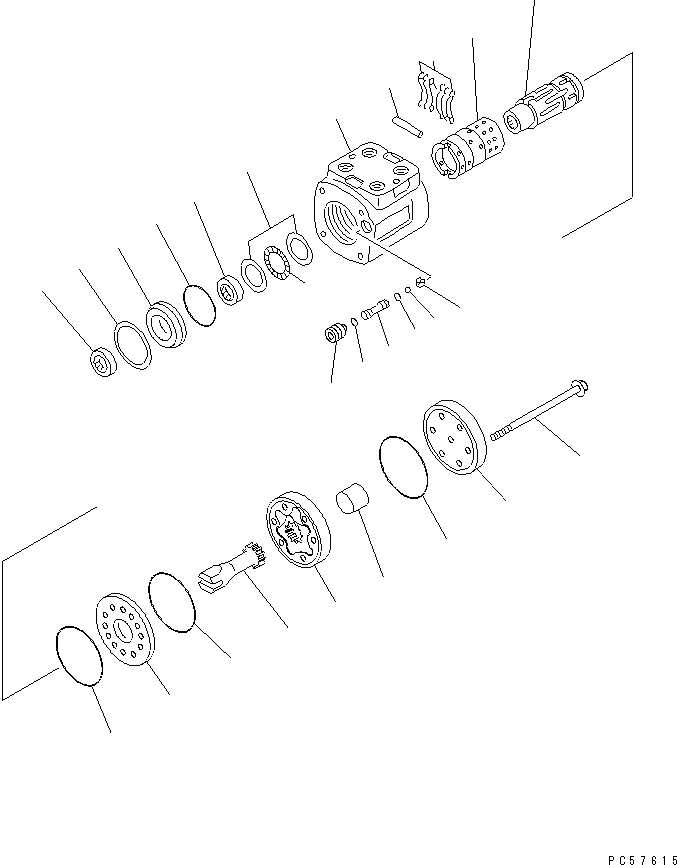 PC57615