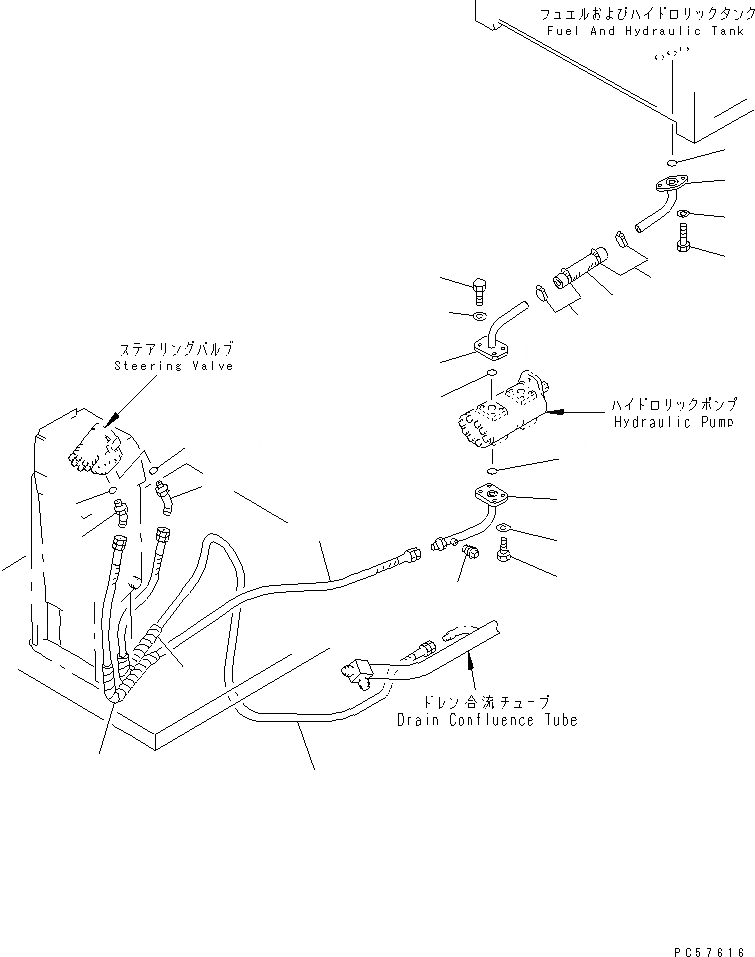 フュエルおよびハイドロリックタンク
Fuel And Hydraulic Tank

ステアリングバルブ
Steering Valve

ハイドロリックポンプ
Hydraulic Pump

ドレン合流チューブ
Drain Confluence Tube

PC57616