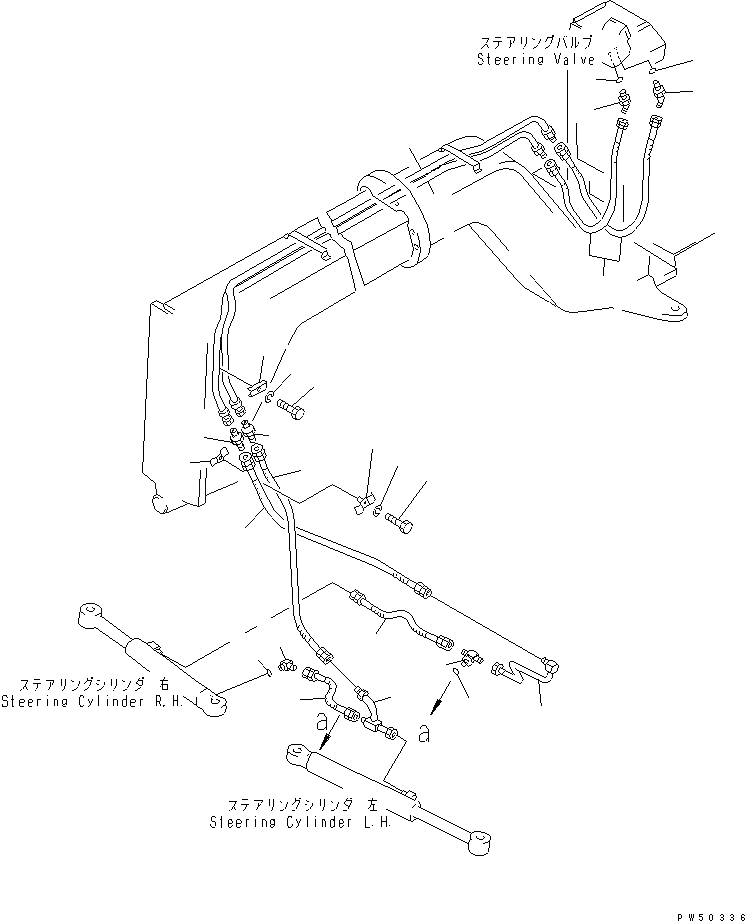 ステアリングバルブ
Steering Valve

ステアリングシリンダ 右
Steering Cylinder R.H.

a

a

ステアリングシリンダ 左
Steering Cylinder L.H.

PW50336