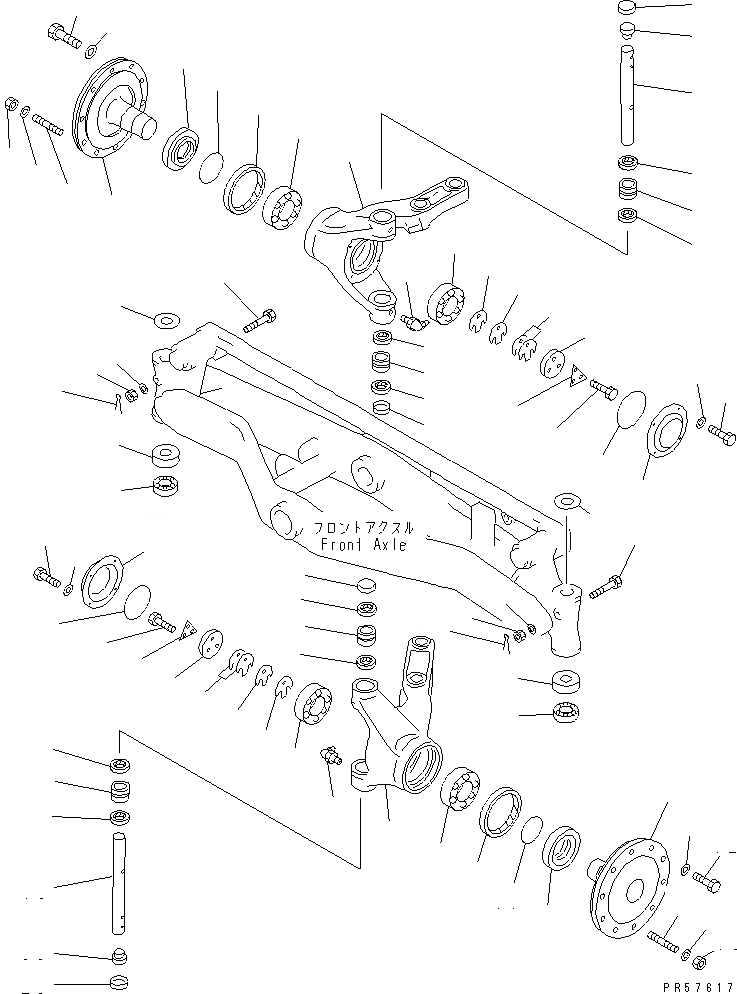 フロントアクスル
Front Axle

PR57617