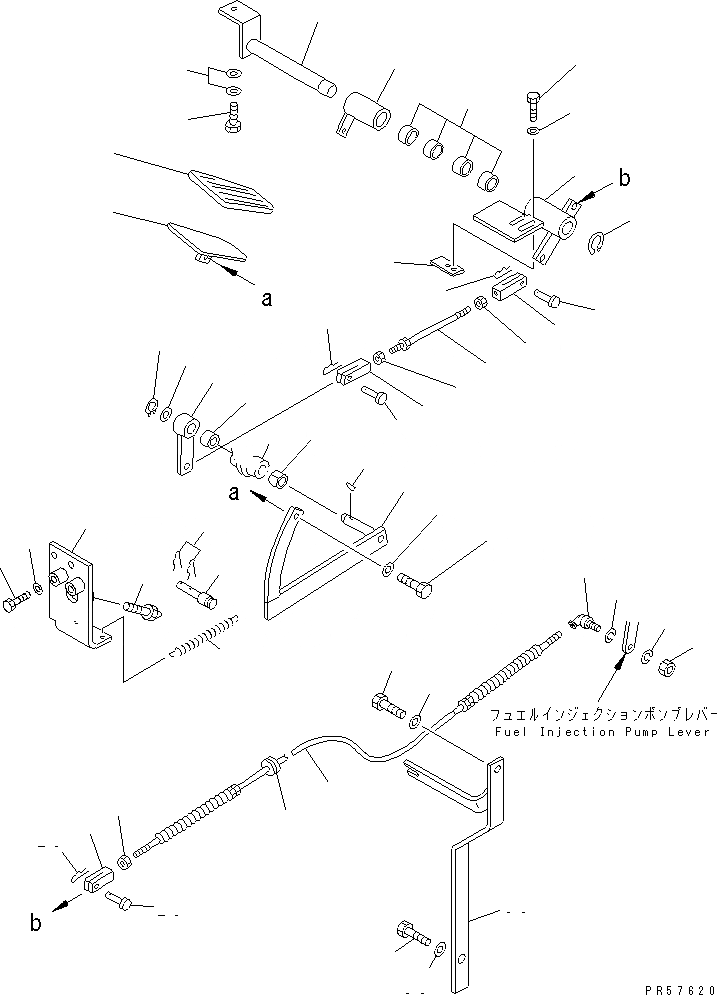 b
a
a
フュエルインジェクションポンプレバー
Fuel Injection Pump Lever
b
PR57620