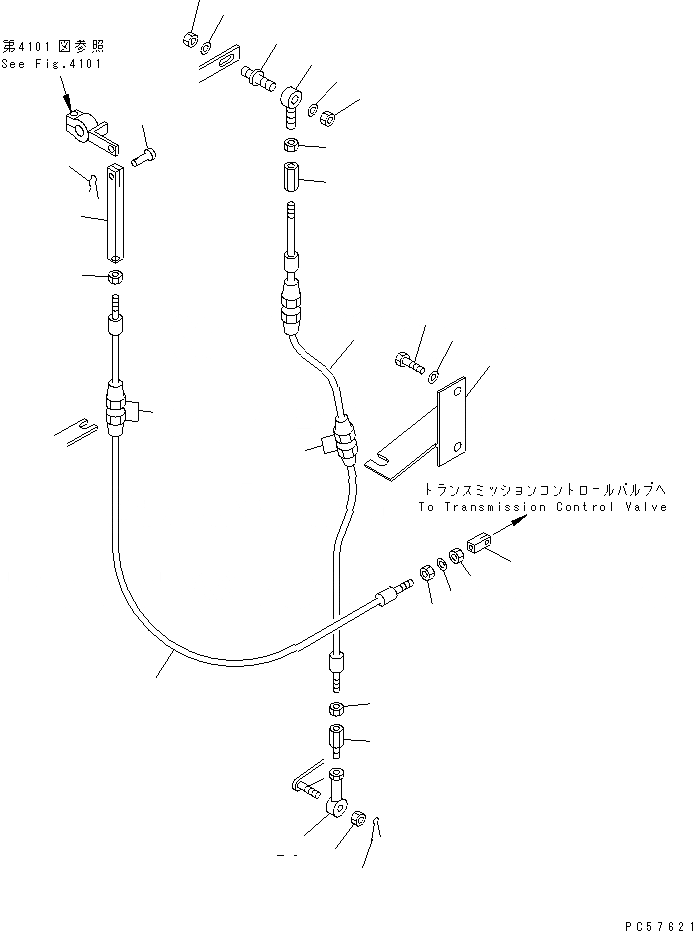 第4101図参照
See Fig.4101

トランスミッションコントロールバルブへ
To Transmission Control Valve

PC57621