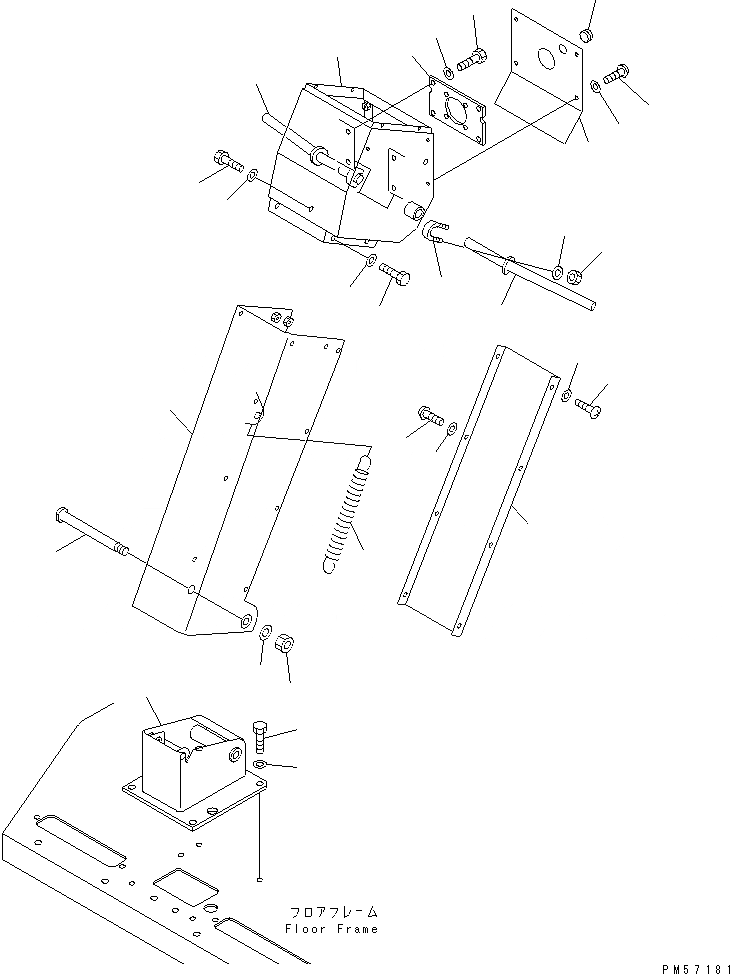 フロアフレーム
Floor Frame

PM57181