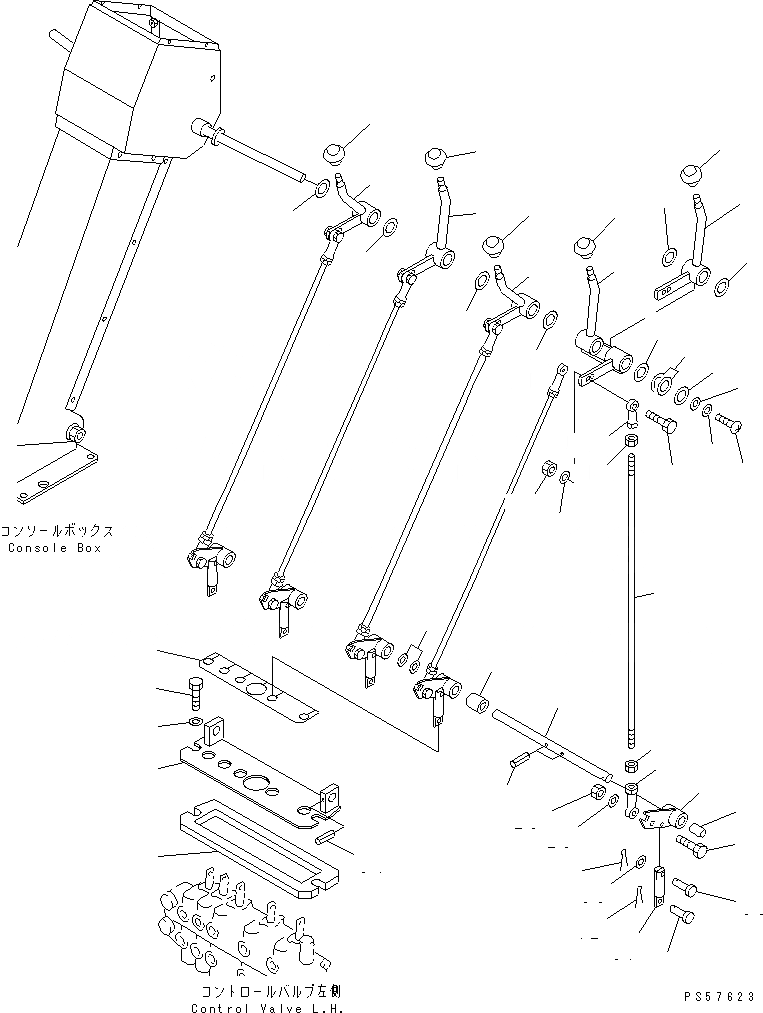 コンソールボックス
Console Box

コントロールバルブ左側
Control Valve L.H.

PS57623